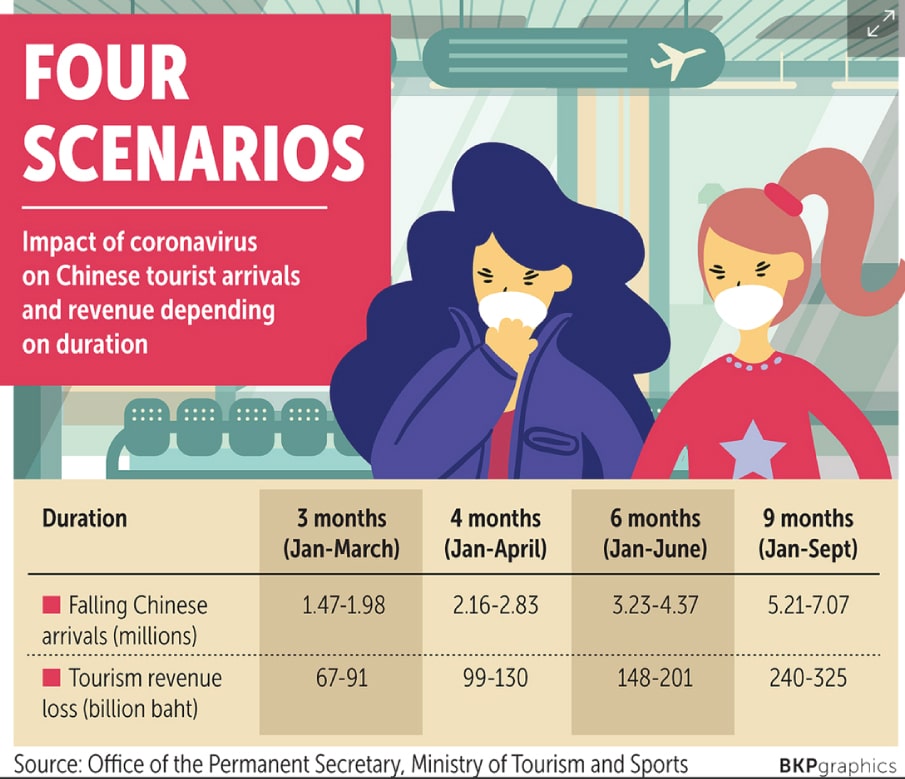 FOUR SCENARIOS

Impact of coronavirus on Chinese tourist arrivals and revenue depending on duration

| Duration | 3 months (Jan-March) | 4 months (Jan-April) | 6 months (Jan-June) | 9 months (Jan-Sept) |
|---|---|---|---|---|
| Falling Chinese arrivals (millions) | 1.47-1.98 | 2.16-2.83 | 3.23-4.37 | 5.21-7.07 |
| Tourism revenue loss (billion baht) | 67-91 | 99-130 | 148-201 | 240-325 |

Source: Office of the Permanent Secretary, Ministry of Tourism and Sports

BKPgraphics